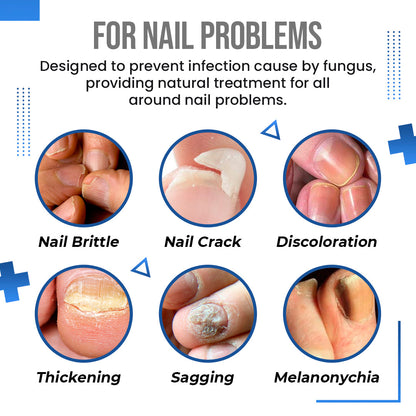 FOR NAIL PROBLEMS

Designed to prevent infection cause by fungus, providing natural treatment for all around nail problems.

Nail Brittle

Nail Crack

Discoloration

Thickening

Sagging

Melanonychia